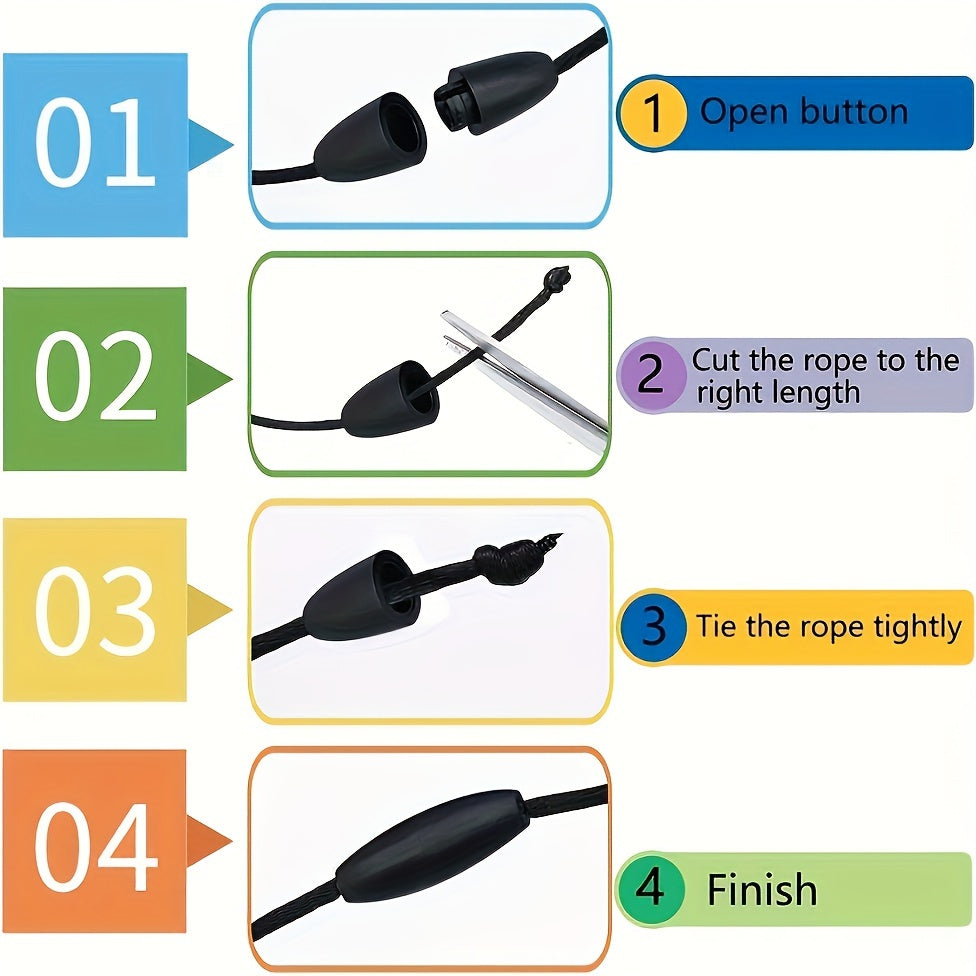 01

1 Open button

02

2 Cut the rope to the right length

03

3 Tie the rope tightly

04

4 Finish