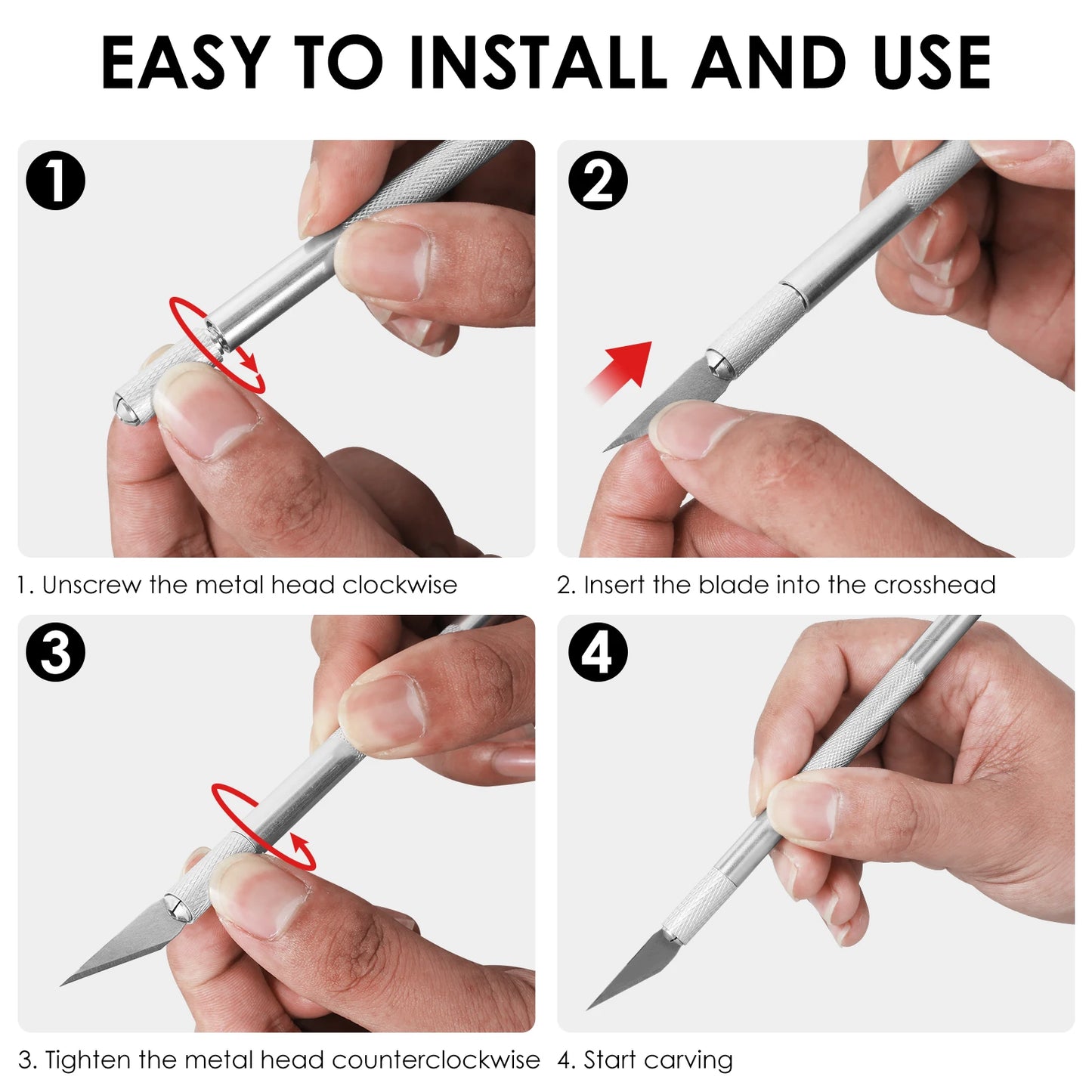 EASY TO INSTALL AND USE

1

1. Unscrew the metal head clockwise

2

2. Insert the blade into the crosshead

3

3. Tighten the metal head counterclockwise

4

4. Start carving