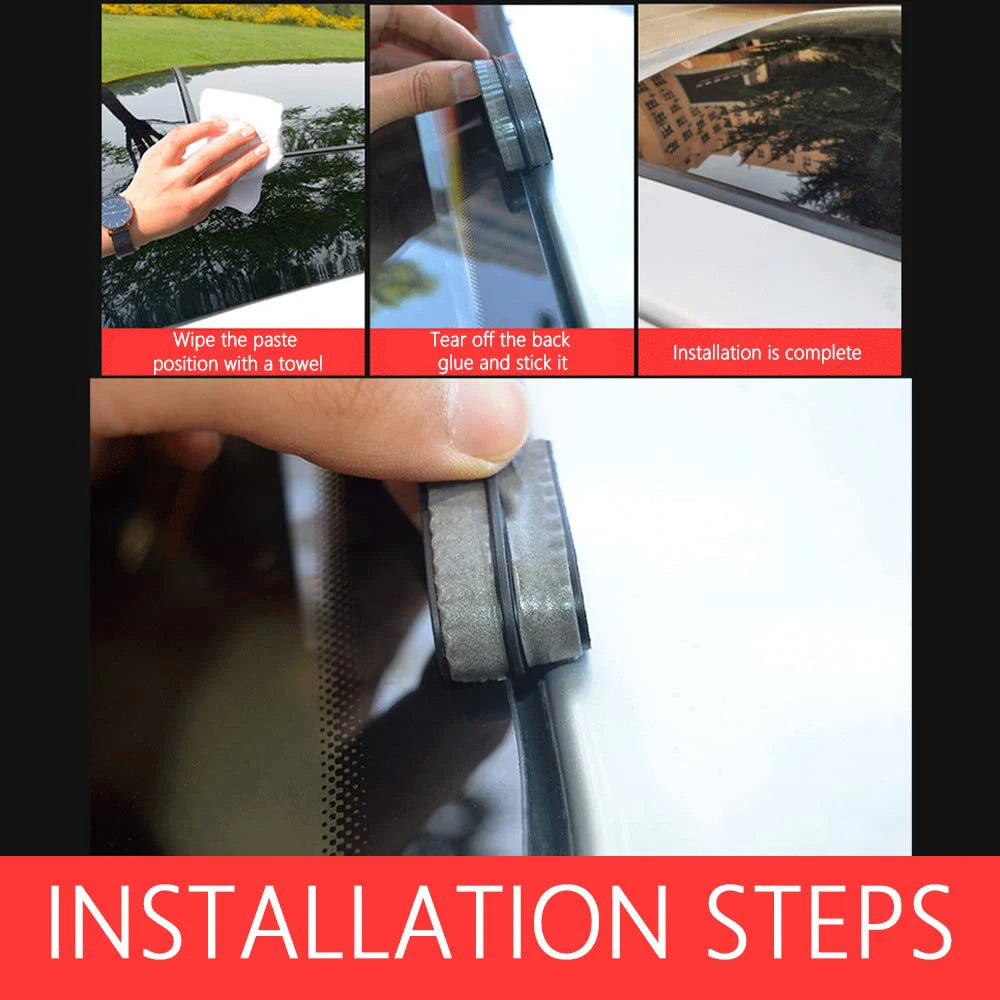 Wipe the paste position with a towel

Tear off the back glue and stick it

Installation is complete

INSTALLATION STEPS