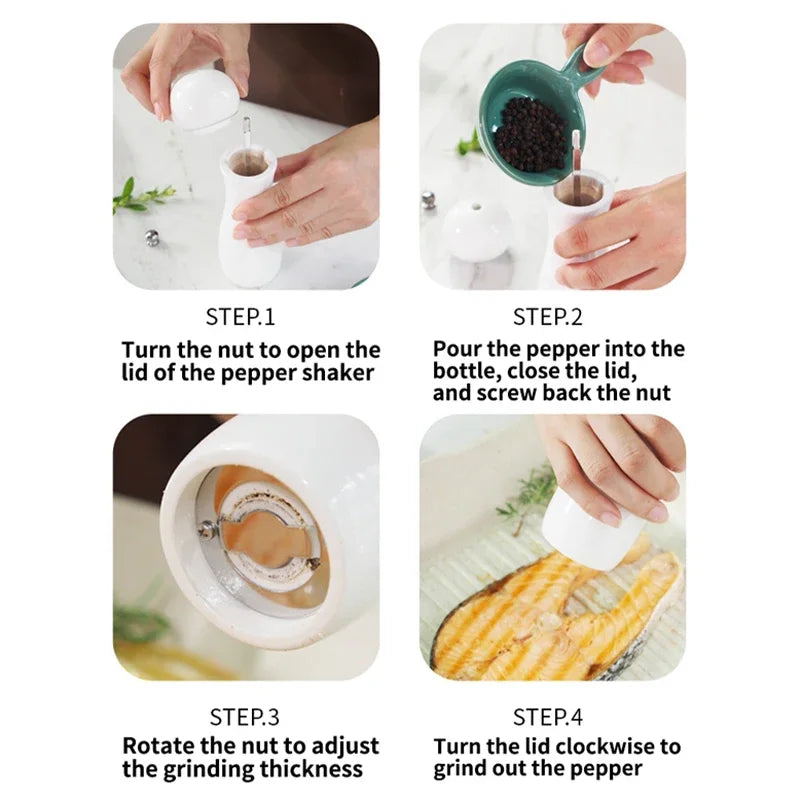 STEP.1
Turn the nut to open the lid of the pepper shaker

STEP.2
Pour the pepper into the bottle, close the lid, and screw back the nut

STEP.3
Rotate the nut to adjust the grinding thickness

STEP.4
Turn the lid clockwise to grind out the pepper