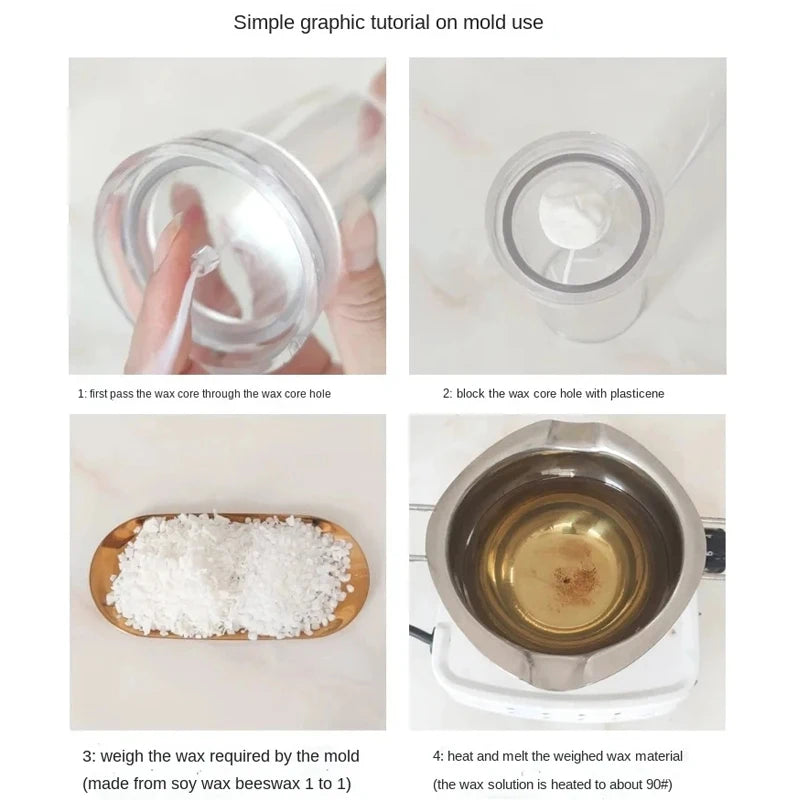 Simple graphic tutorial on mold use

1: first pass the wax core through the wax core hole

2: block the wax core hole with plasticene

3: weigh the wax required by the mold
(made from soy wax beeswax 1 to 1)

4: heat and melt the weighed wax material
(the wax solution is heated to about 90#)