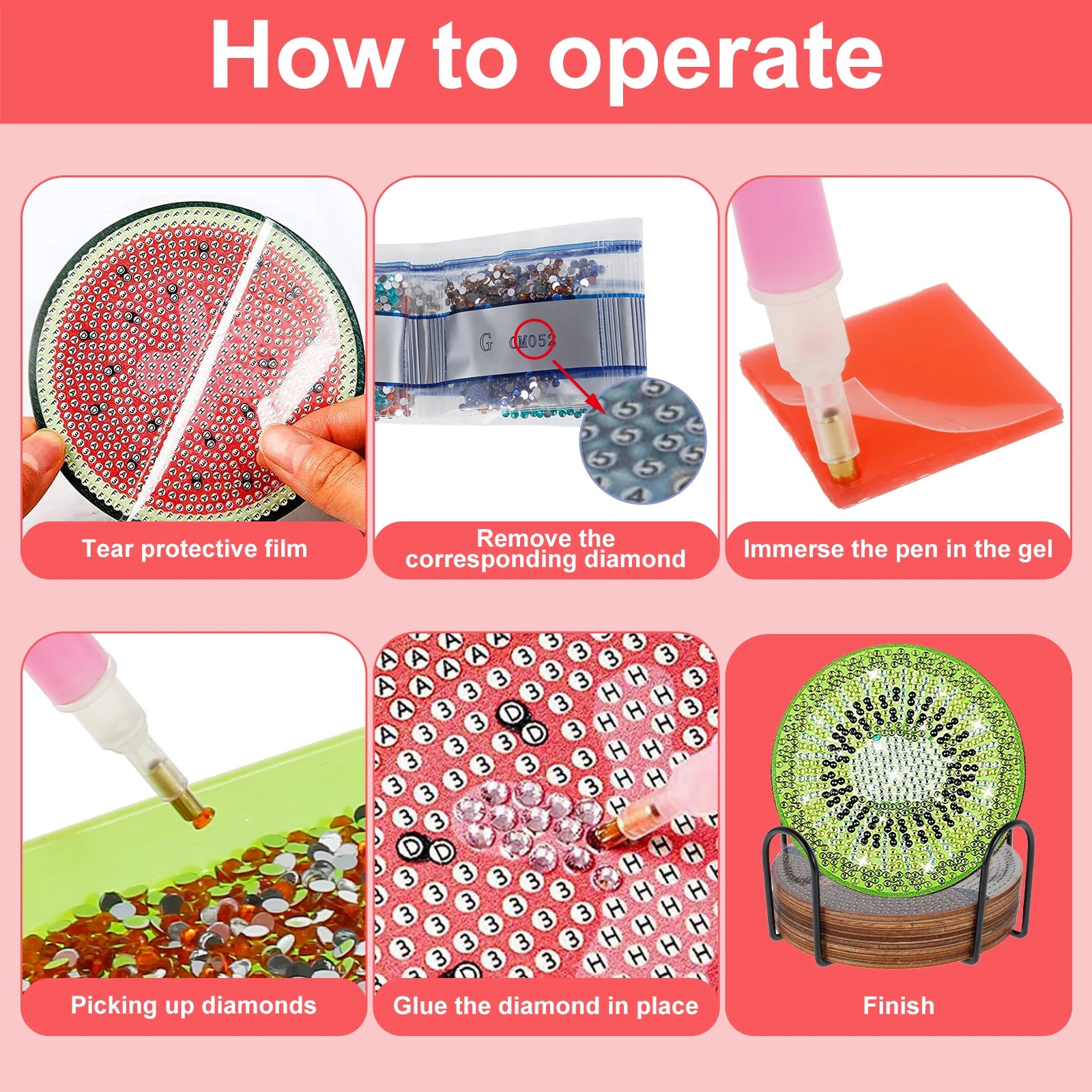 How to operate

G CM052

Tear protective film

Remove the corresponding diamond

Immerse the pen in the gel

Picking up diamonds

Glue the diamond in place

Finish