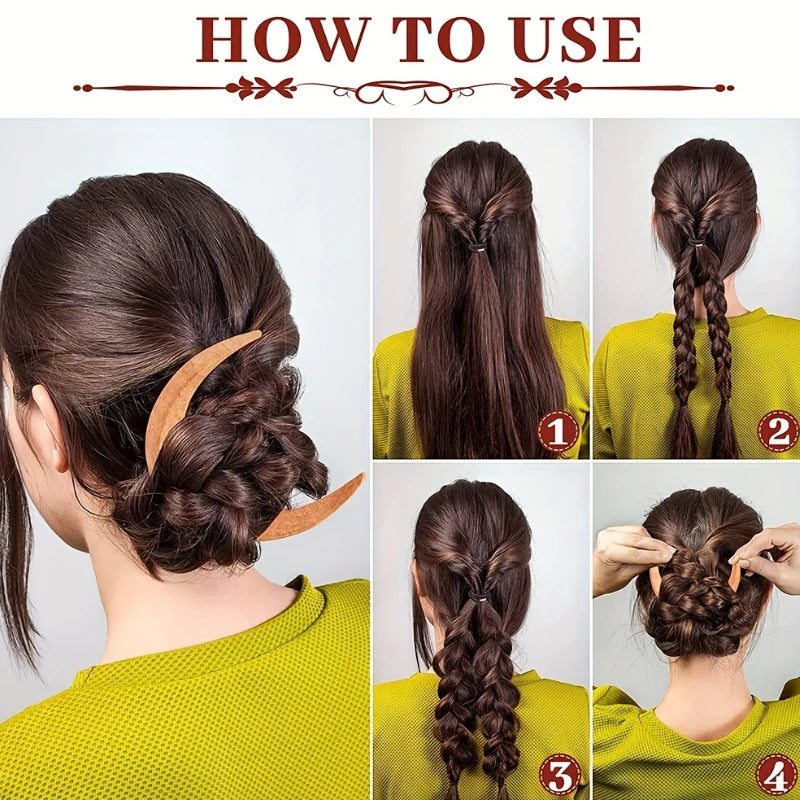 HOW TO USE

1

2

3

4