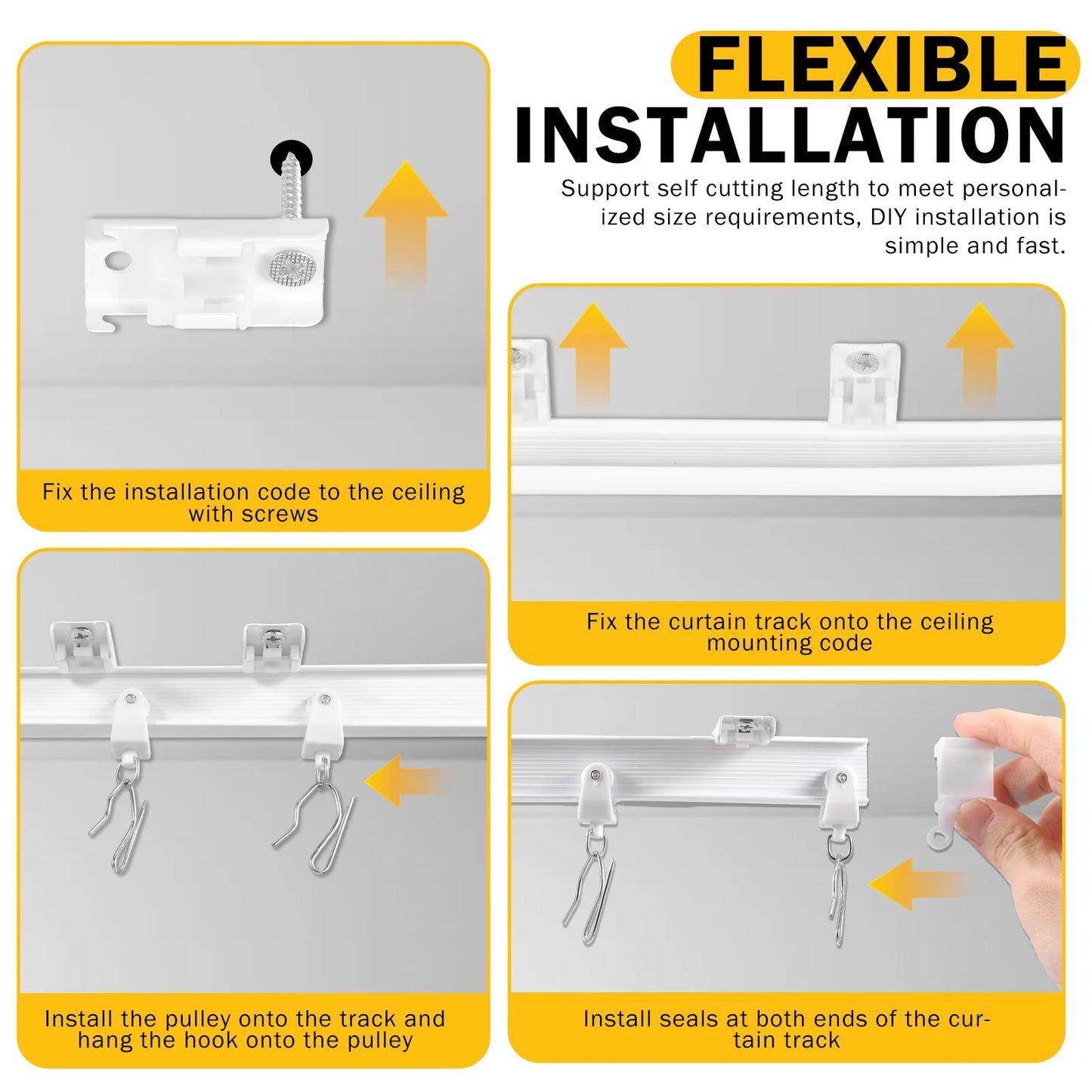 FLEXIBLE INSTALLATION

Support self cutting length to meet personalized size requirements, DIY installation is simple and fast.

Fix the installation code to the ceiling with screws

Fix the curtain track onto the ceiling mounting code

Install the pulley onto the track and hang the hook onto the pulley

Install seals at both ends of the curtain track