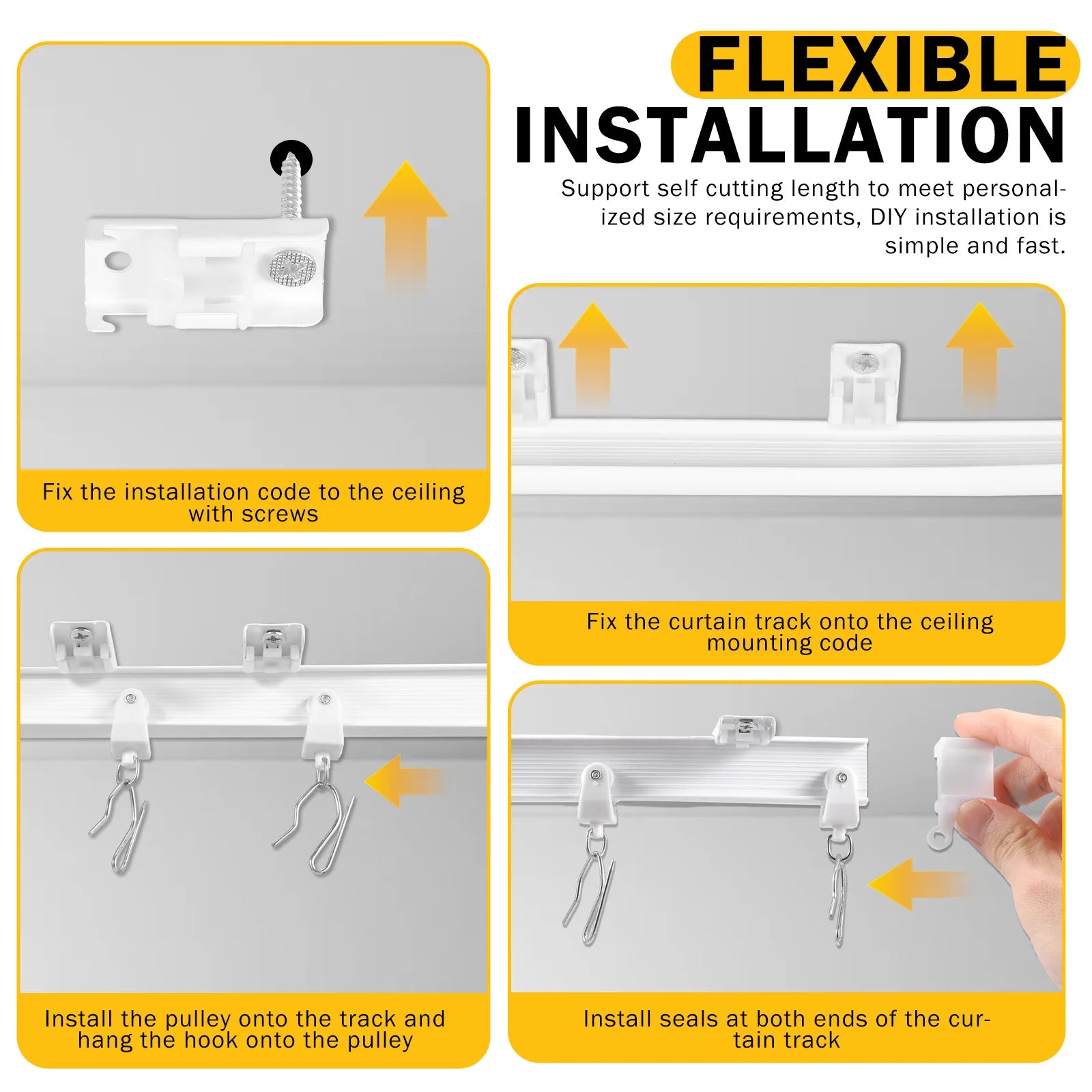 FLEXIBLE INSTALLATION

Support self cutting length to meet personalized size requirements, DIY installation is simple and fast.

Fix the installation code to the ceiling with screws

Fix the curtain track onto the ceiling mounting code

Install the pulley onto the track and hang the hook onto the pulley

Install seals at both ends of the curtain track