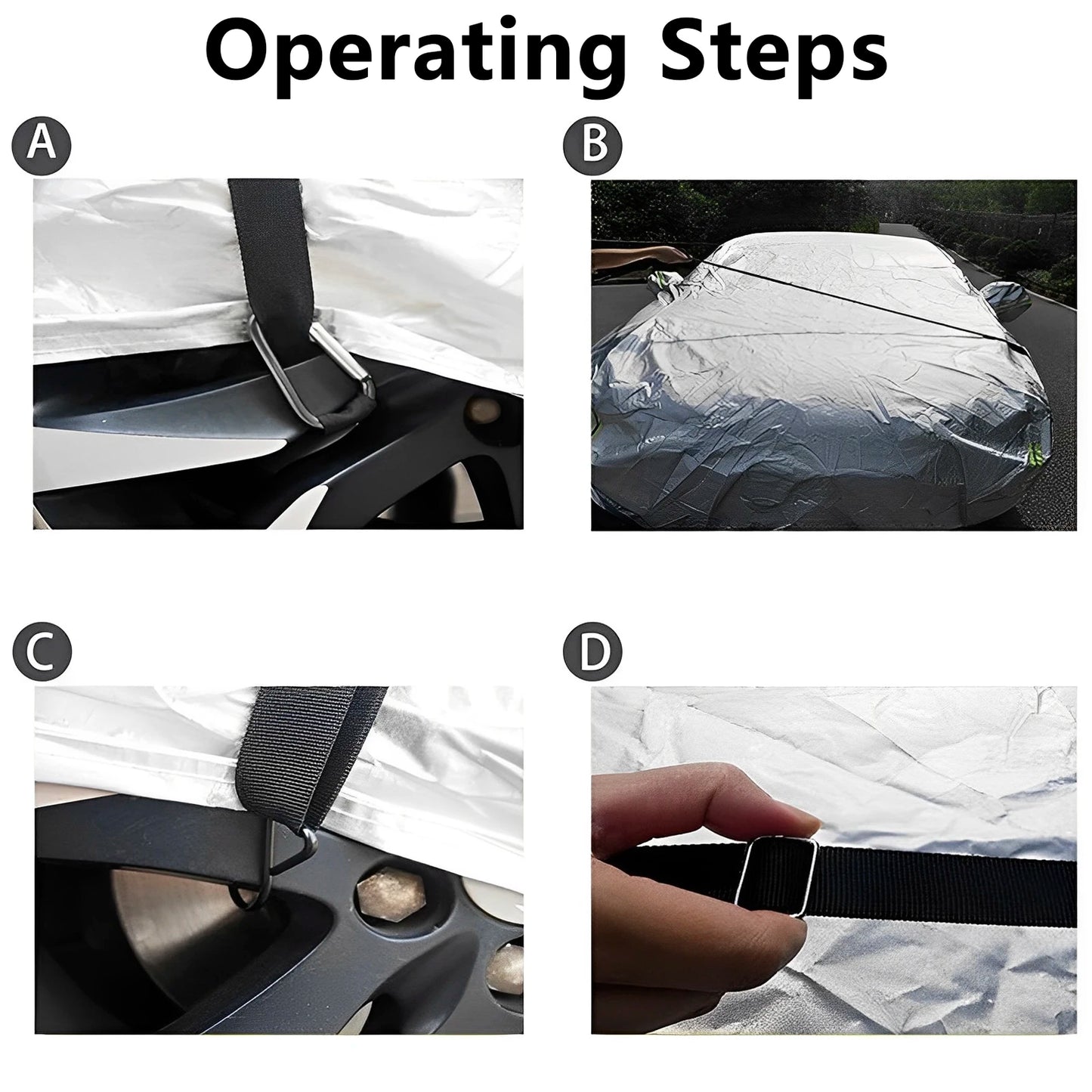 Operating Steps

A

B

C

D